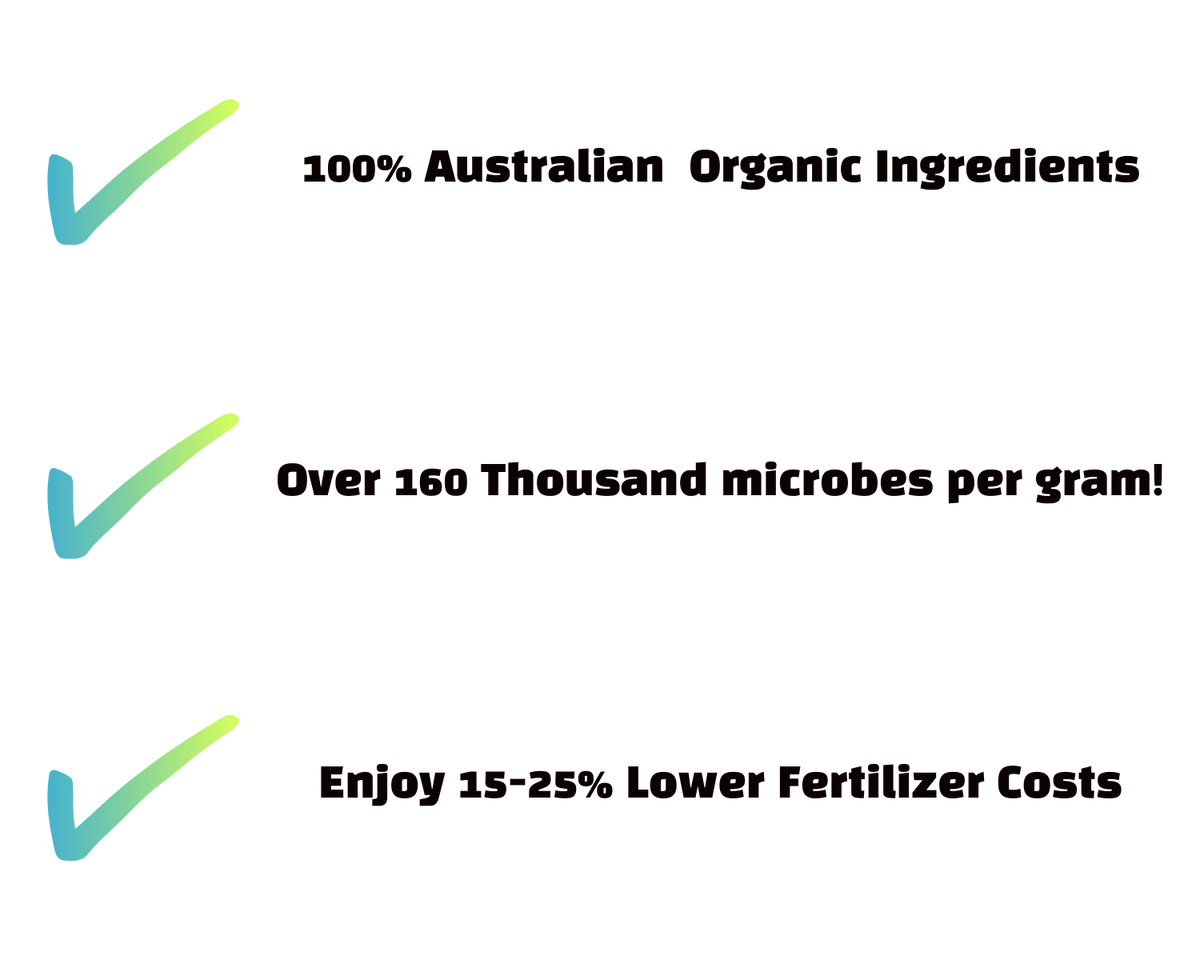 ✓ 100% Australian Organic Ingredients

✓ Over 160 Thousand microbes per gram!

✓ Enjoy 15-25% Lower Fertilizer Costs