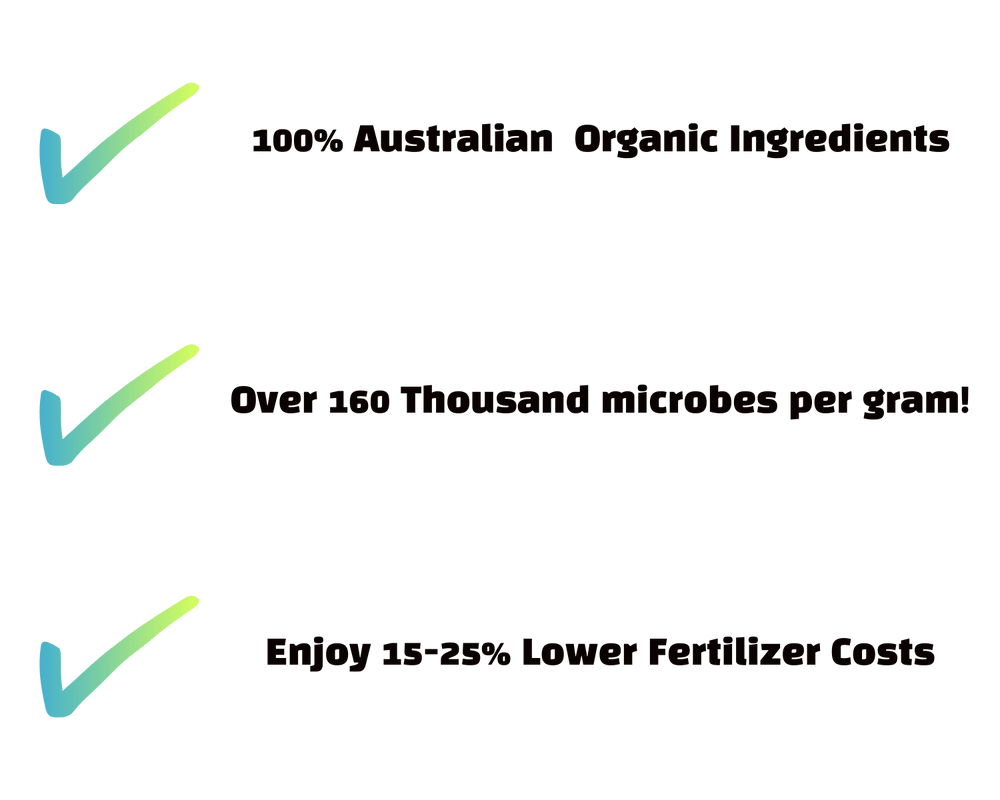 ✓ 100% Australian Organic Ingredients

✓ Over 160 Thousand microbes per gram!

✓ Enjoy 15-25% Lower Fertilizer Costs